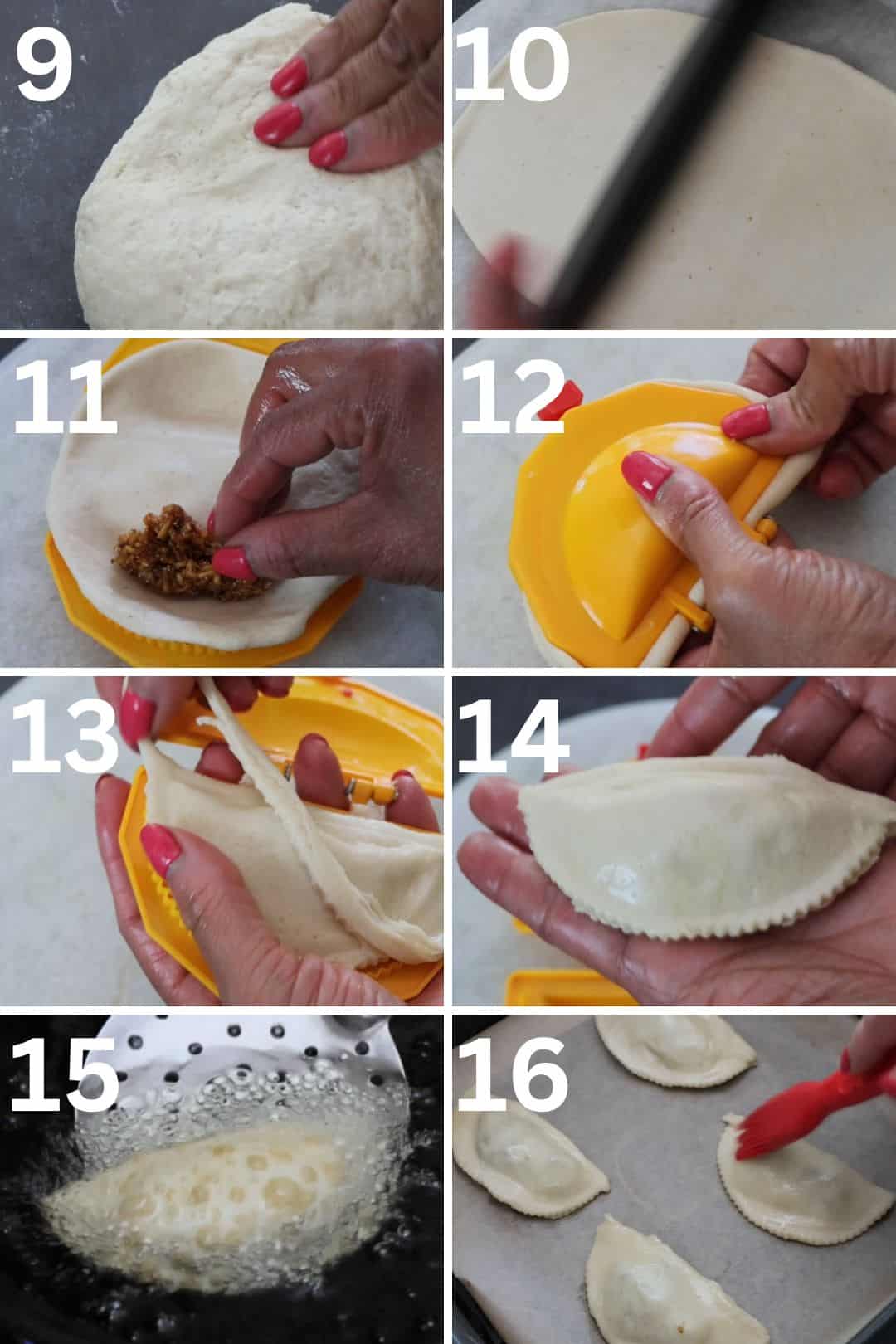 9

10

11

12

13

14

15

16