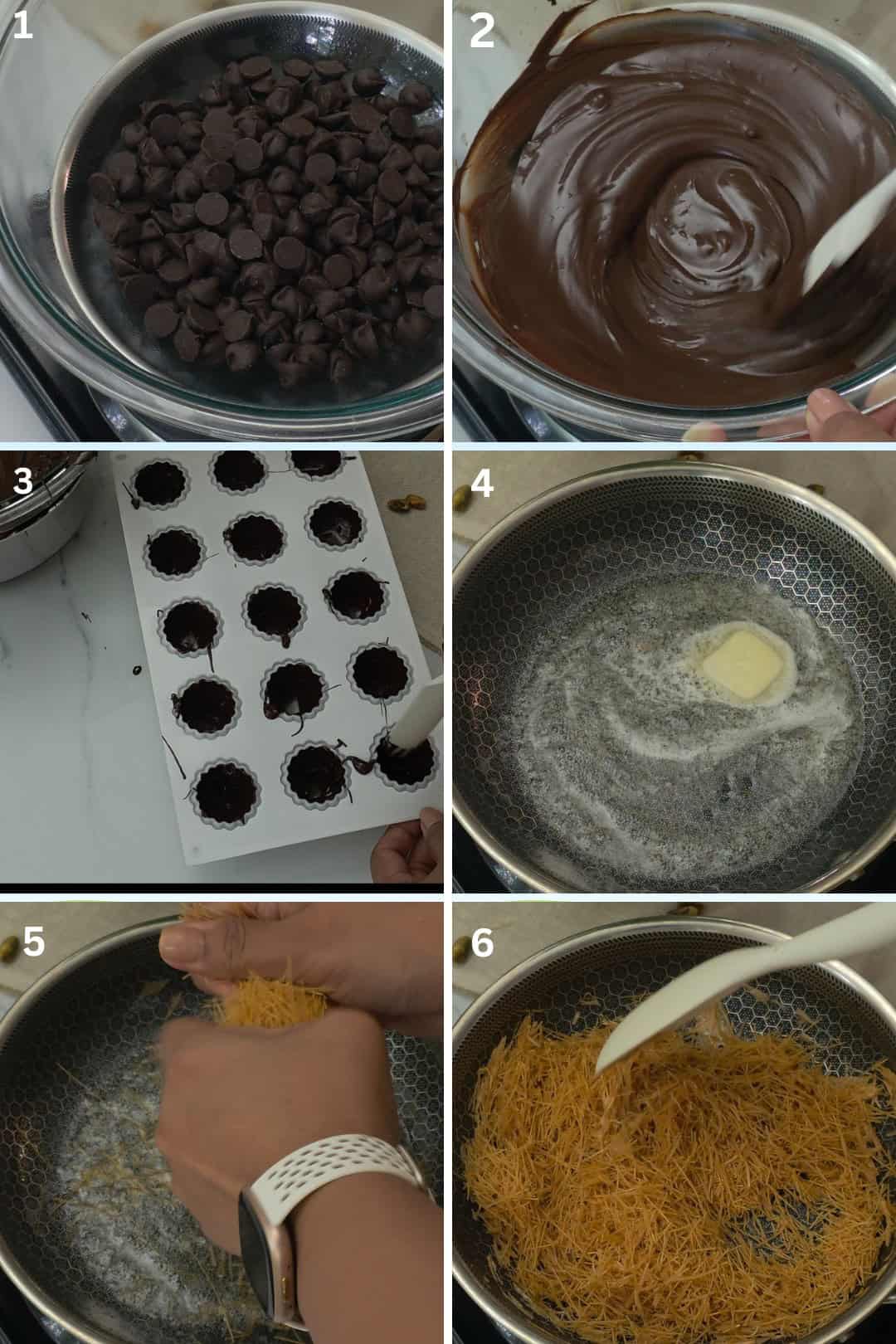 1

2

3

4

5

6