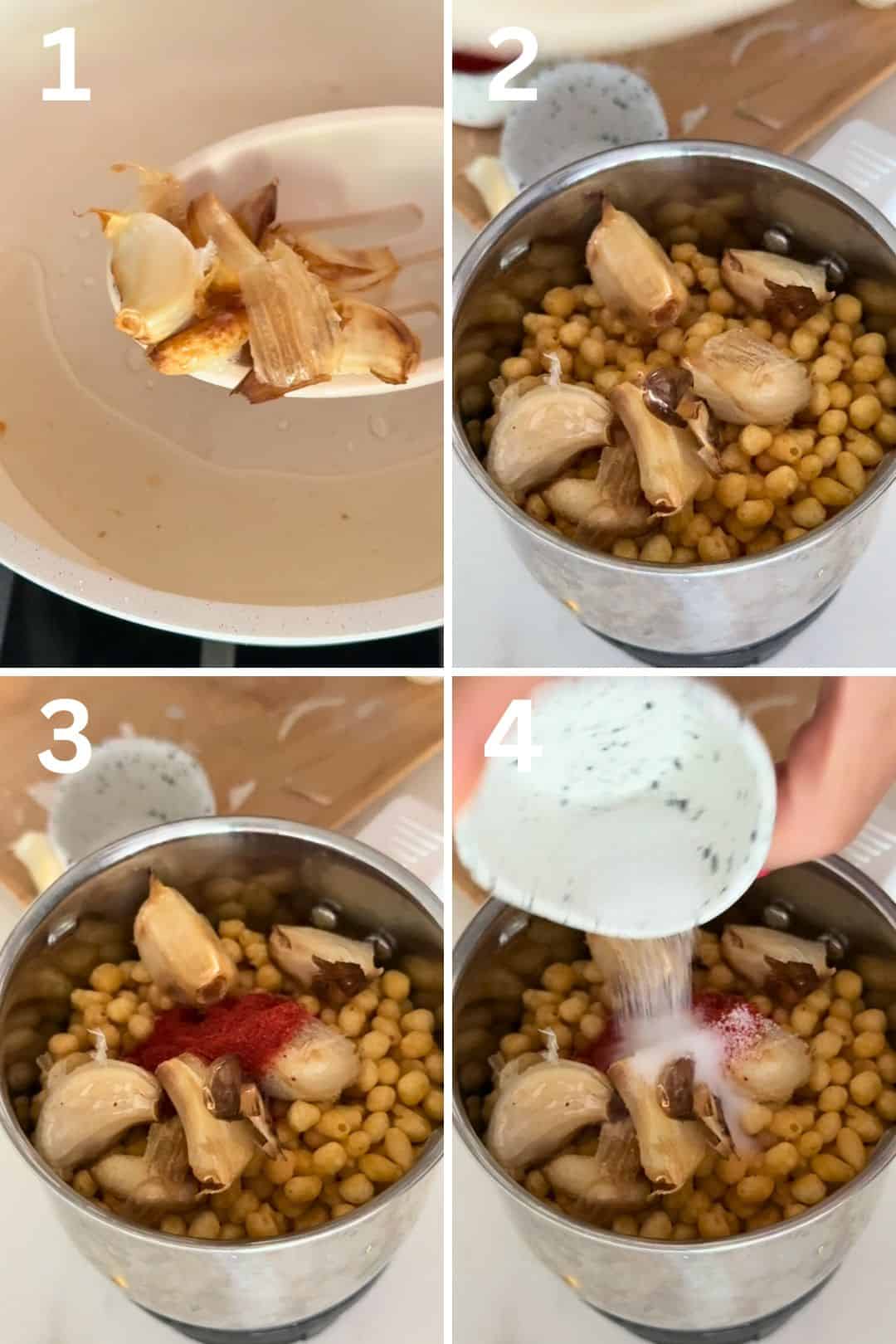 1

2

3

4