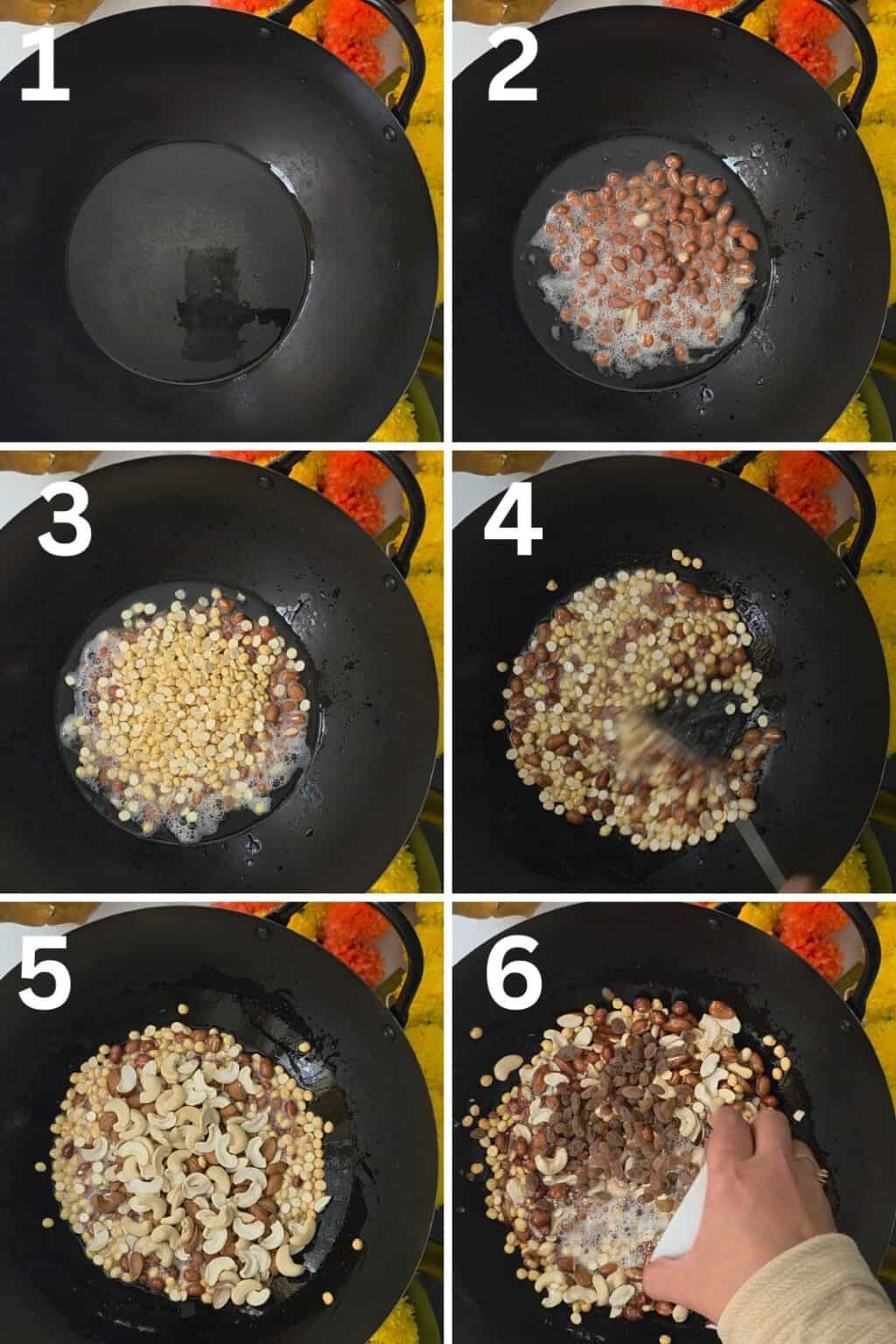 1

2

3

4

5

6