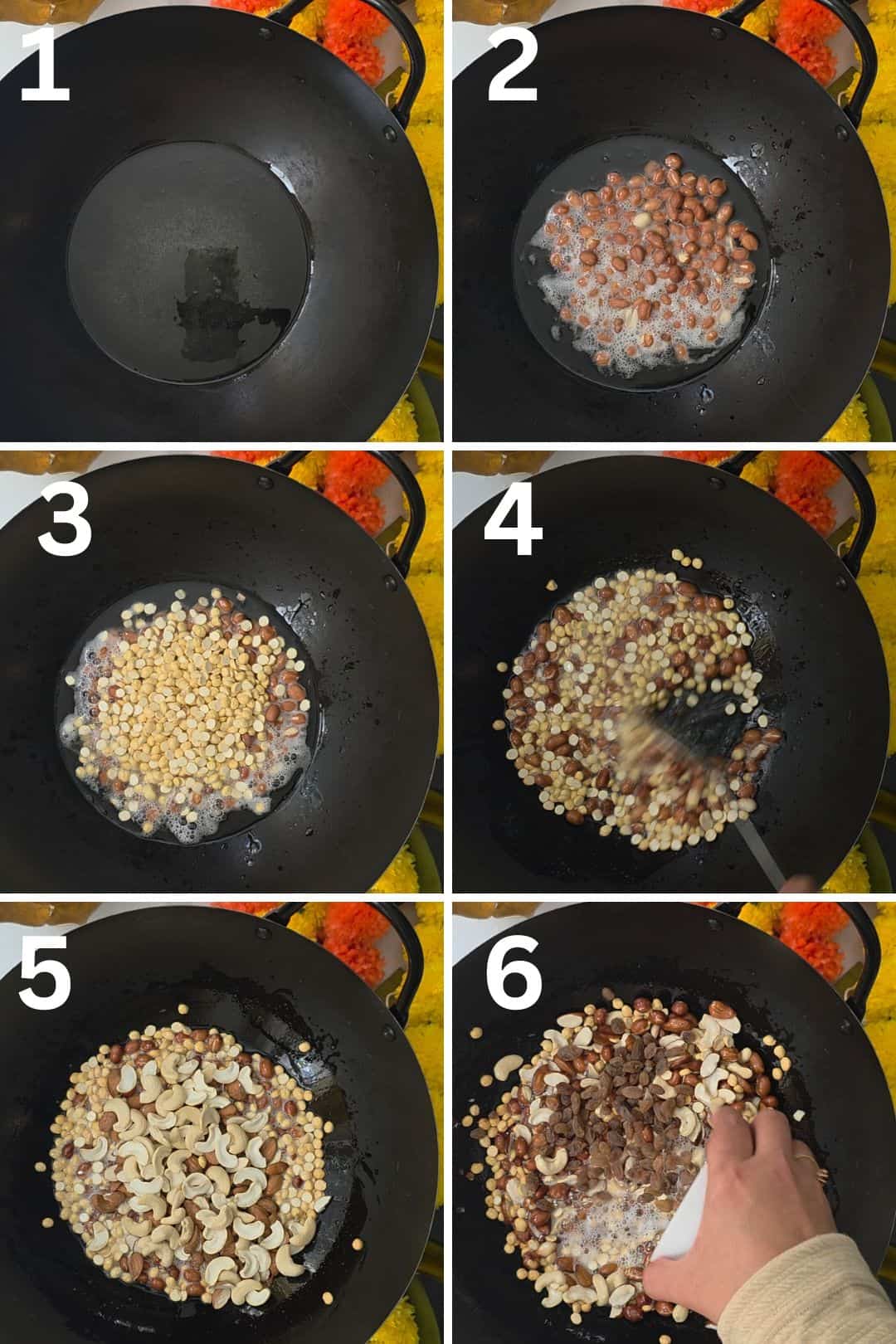 1

2

3

4

5

6