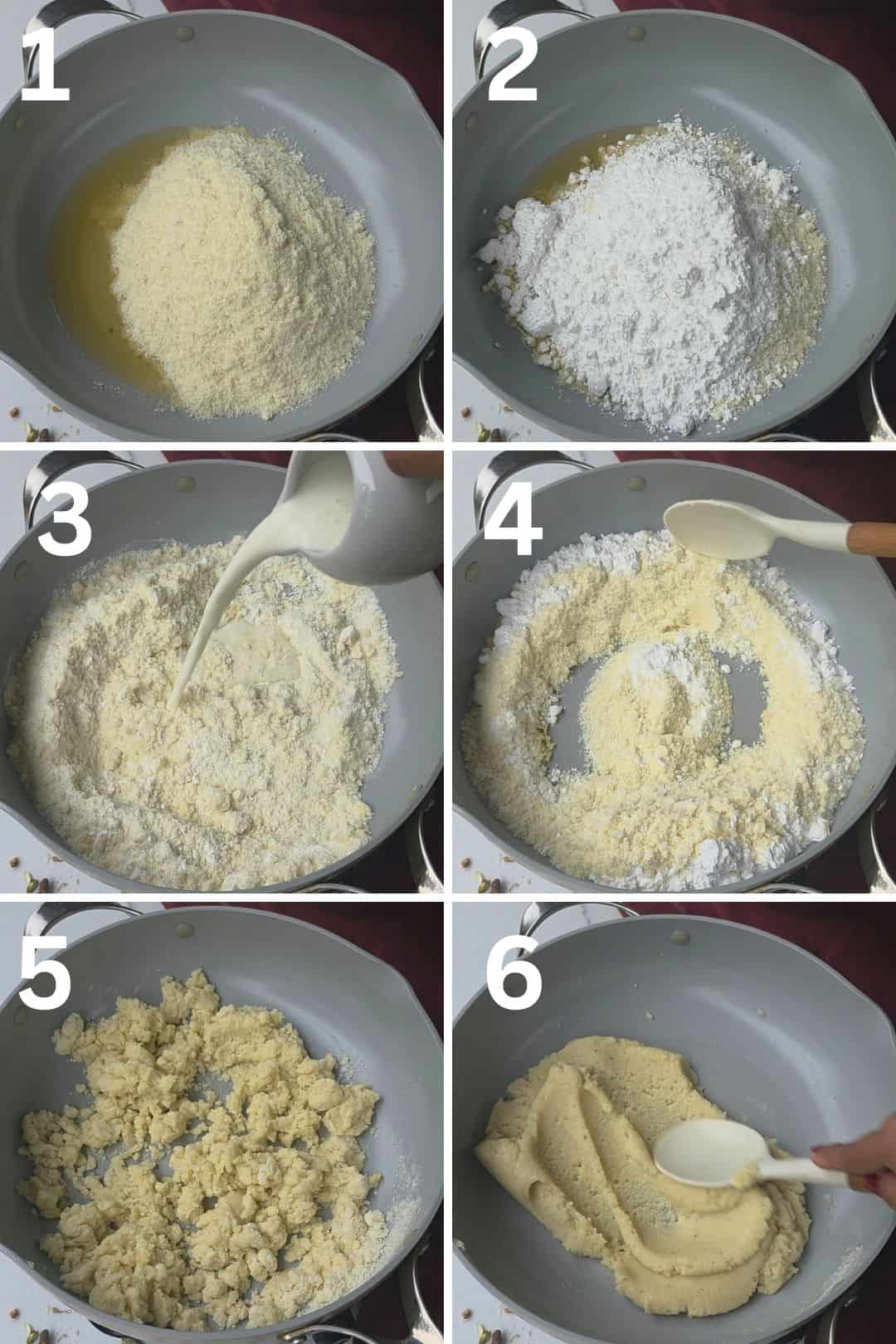 1
2
3
4
5
6