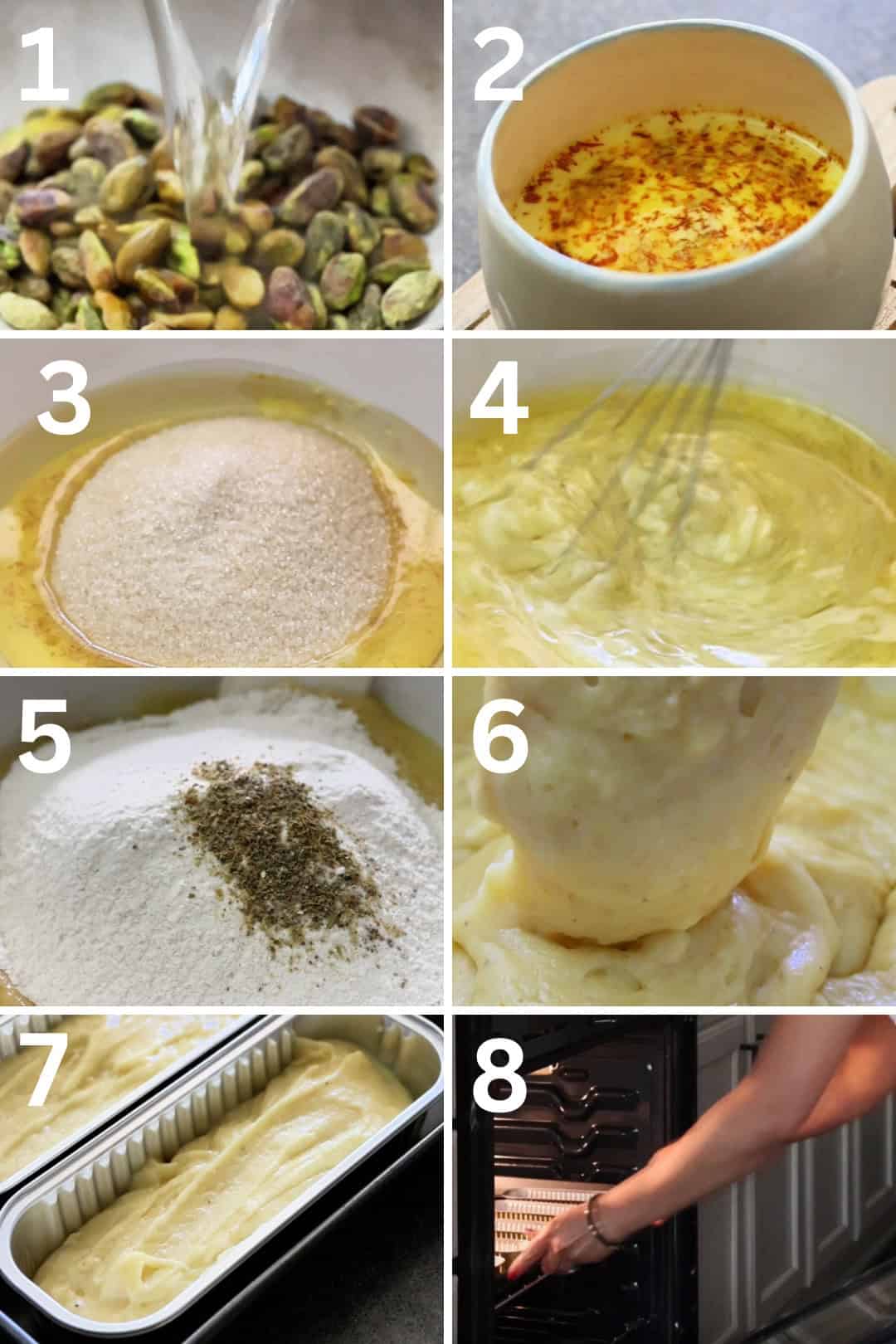 1
2
3
4
5
6
7
8