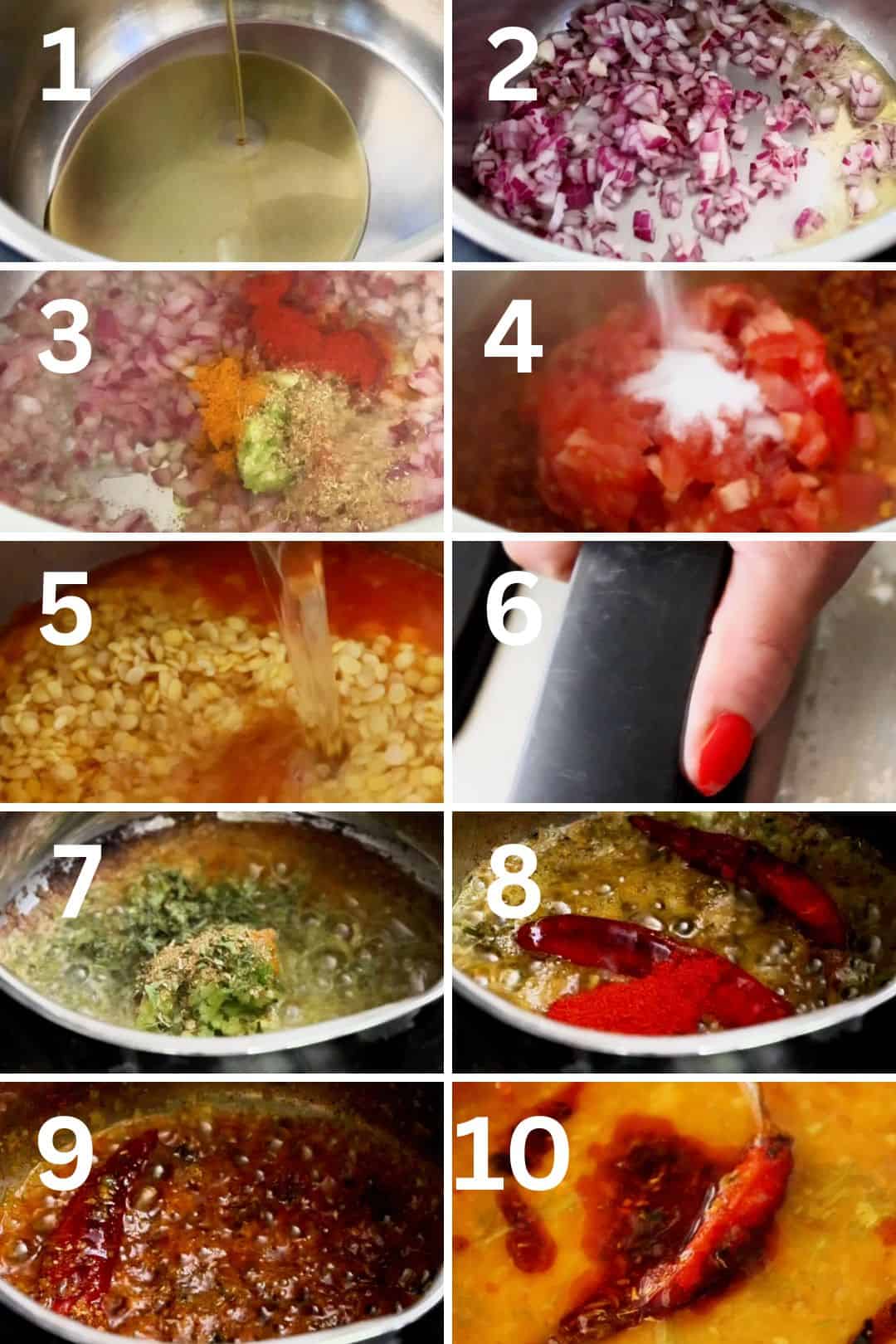 1
2
3
4
5
6
7
8
9
10