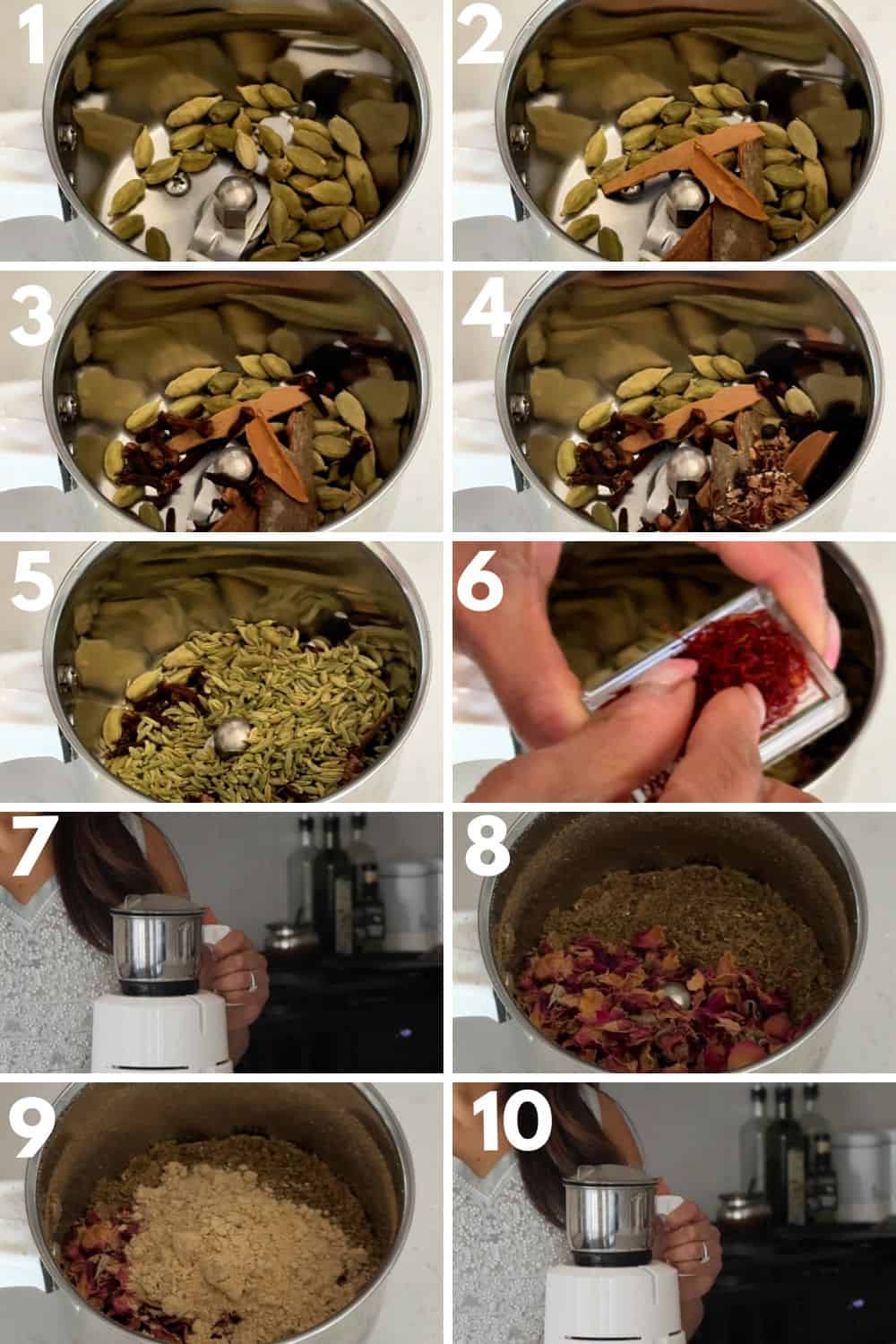 1
2
3
4
5
6
7
8
9
10